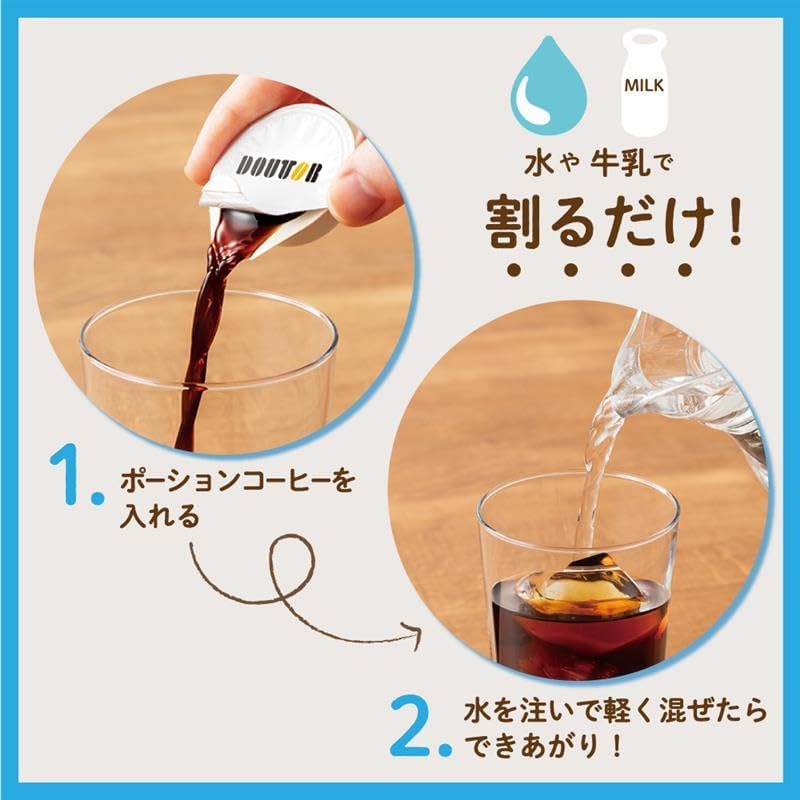 MILK

水や牛乳で
割るだけ！

DOUTOR

1. ポーションコーヒーを入れる

2. 水を注いで軽く混ぜたらできあがり！